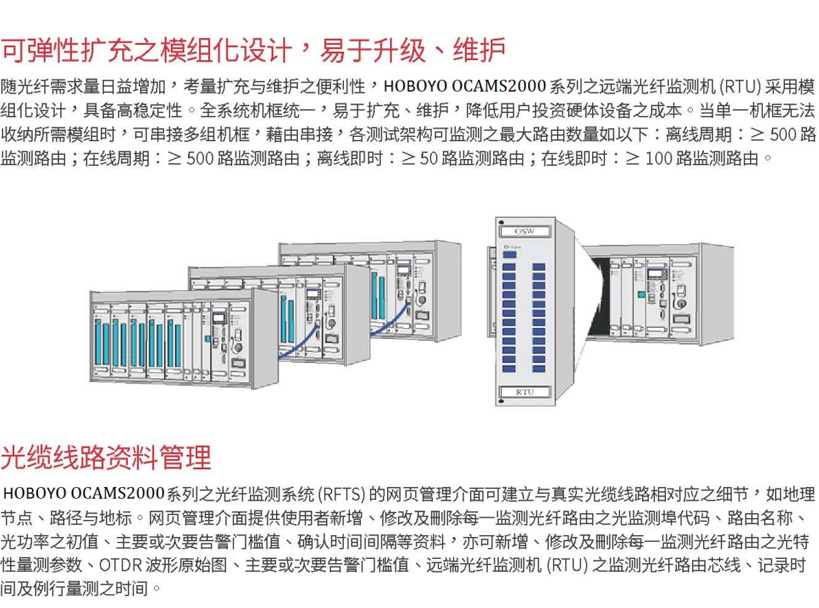 可弹性扩充之模组化设计，易于升级、维护

随光纤需求量日益增加，考量扩充与维护之便利性，HOBOYO OCAMS2000 系列之远端光纤监测机 (RTU) 采用模组化设计，具备高稳定性。全系统机框统一，易于扩充、维护，降低用户投资硬体设备之成本。当单一机框无法收纳所需模组时，可串接多组机框，藉由串接，各测试架构可监测之最大路由数量如以下：离线周期：≥ 500 路监测路由；在线周期：≥ 500 路监测路由；离线即时：≥ 50 路监测路由；在线即时：≥ 100 路监测路由。

OSW

RTU

光缆线路资料管理

HOBOYO OCAMS2000 系列之光纤监测系统 (RFTS) 的网页管理介面可建立与真实光缆线路相对应之细节，如地理节点、路径与地标。网页管理介面提供使用者新增、修改及删除每一监测光纤路由之光监测埠代码、路由名称、光功率之初值、主要或次要告警门槛值、确认时间间隔等资料，亦可新增、修改及删除每一监测光纤路由之光特性量测参数、OTDR 波形原始图、主要或次要告警门槛值、远端光纤监测机 (RTU) 之监测光纤路由芯线、记录时间及例行量测之时间。